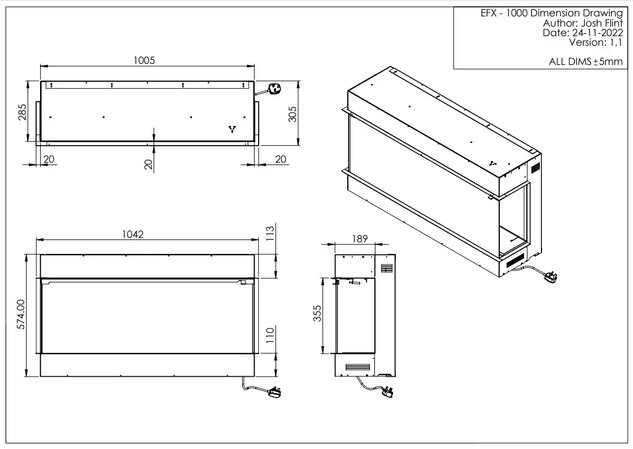 EFX - 1000 Dimension Drawing
Author: Josh Flint
Date: 24-11-2022
Version: 1.1

ALL DIMS ±5mm

1005

285

305

20

20

20

1042

113

574.00

110

189

355